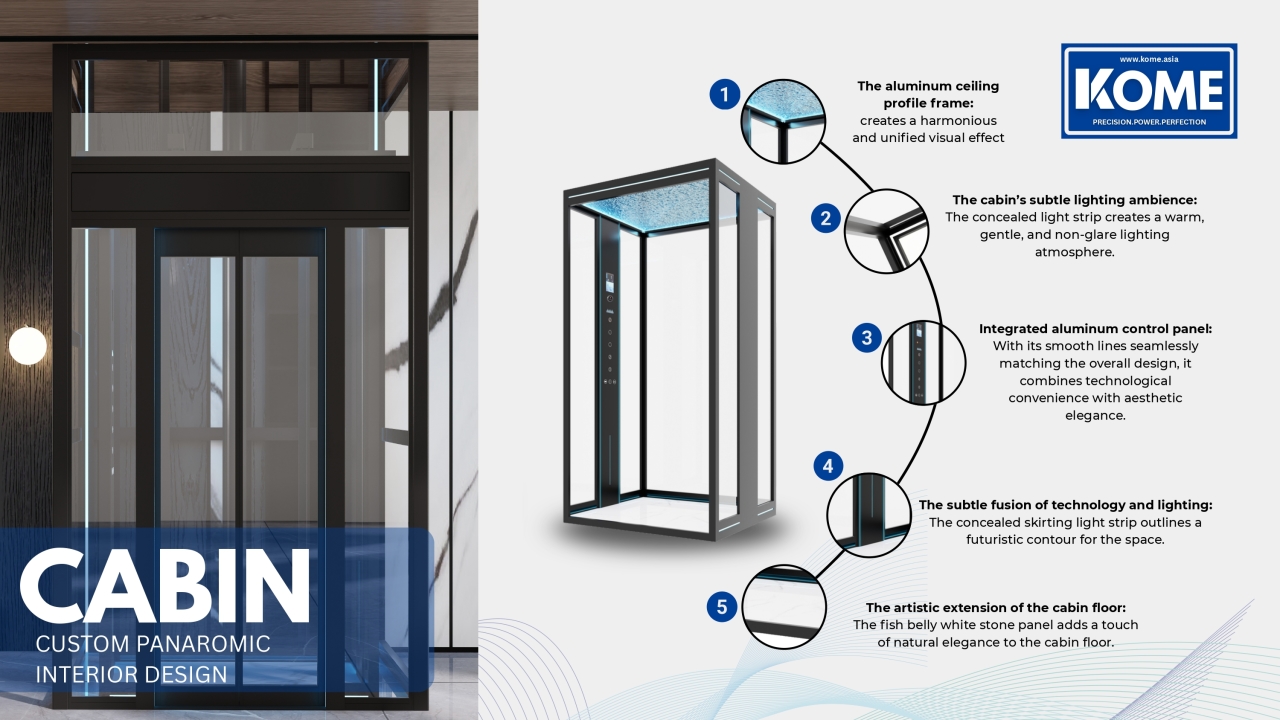 www.kome.asia
KOME
PRECISION.POWER.PERFECTION

1
The aluminum ceiling profile frame:
creates a harmonious and unified visual effect

2
The cabin's subtle lighting ambience:
The concealed light strip creates a warm, gentle, and non-glare lighting atmosphere.

3
Integrated aluminum control panel:
With its smooth lines seamlessly matching the overall design, it combines technological convenience with aesthetic elegance.

4
The subtle fusion of technology and lighting:
The concealed skirting light strip outlines a futuristic contour for the space.

5
The artistic extension of the cabin floor:
The fish belly white stone panel adds a touch of natural elegance to the cabin floor.

CABIN
CUSTOM PANAROMIC
INTERIOR DESIGN