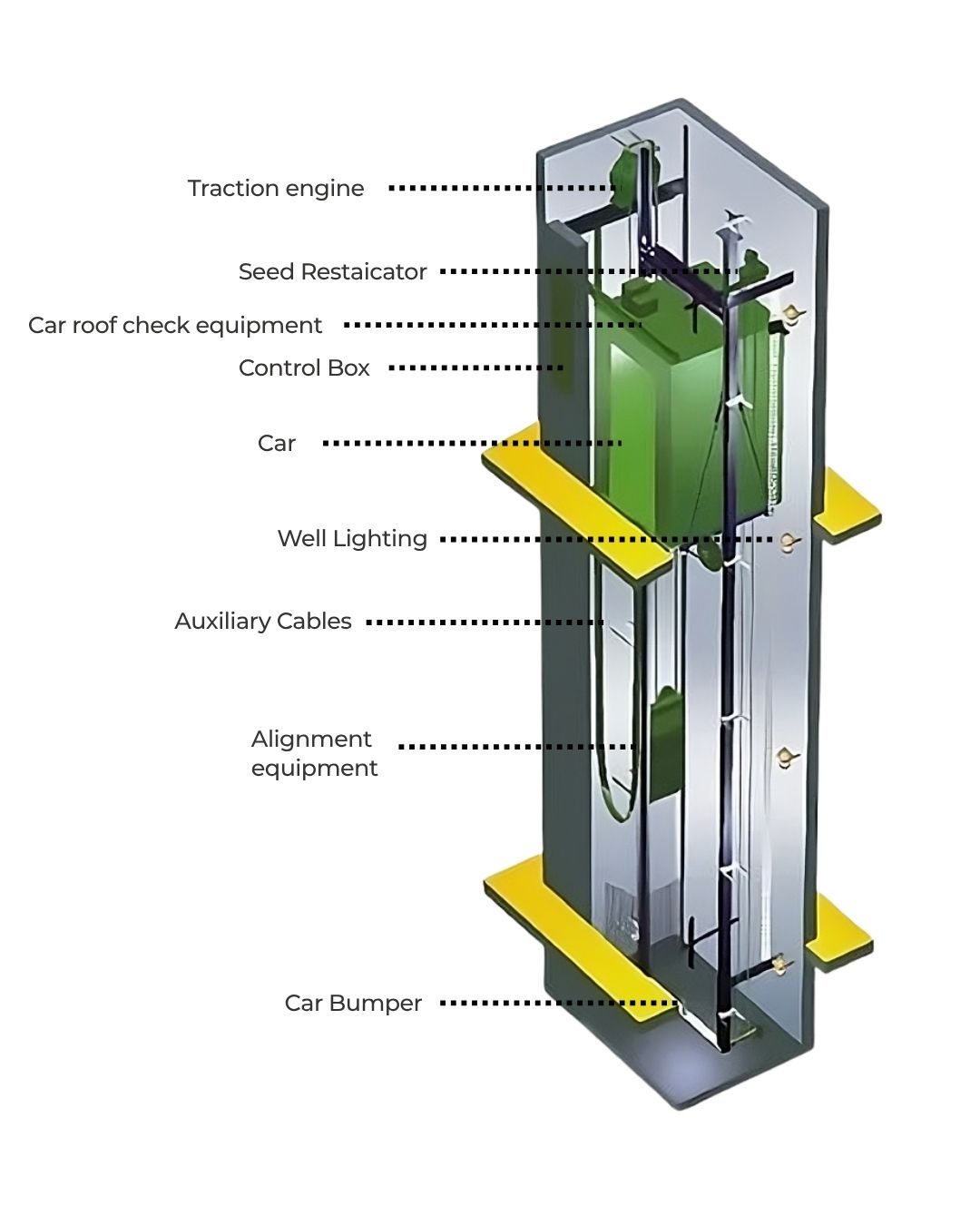 Traction engine

Seed Restaicator

Car roof check equipment

Control Box

Car

Well Lighting

Auxiliary Cables

Alignment equipment

Car Bumper