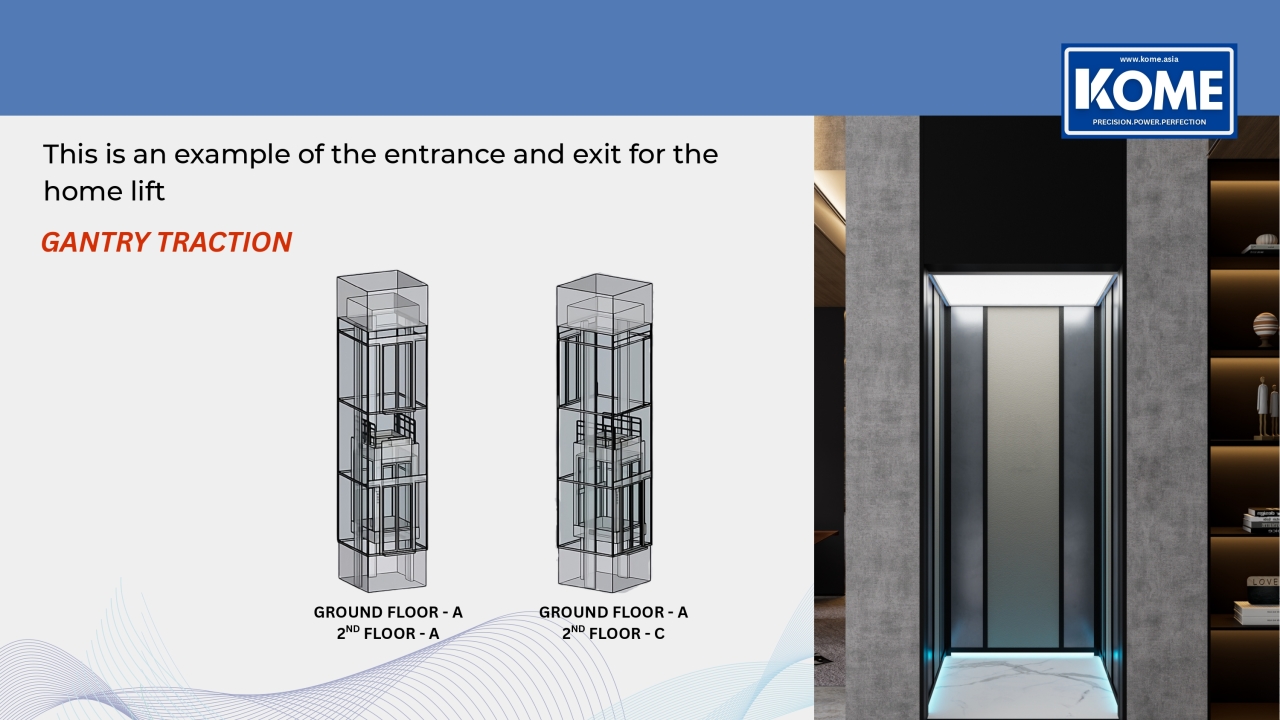 www.kome.asia
KOME
PRECISION.POWER.PERFECTION

This is an example of the entrance and exit for the home lift

GANTRY TRACTION

GROUND FLOOR - A
2$^{ND}$ FLOOR - A

GROUND FLOOR - A
2$^{ND}$ FLOOR - C

LOVE